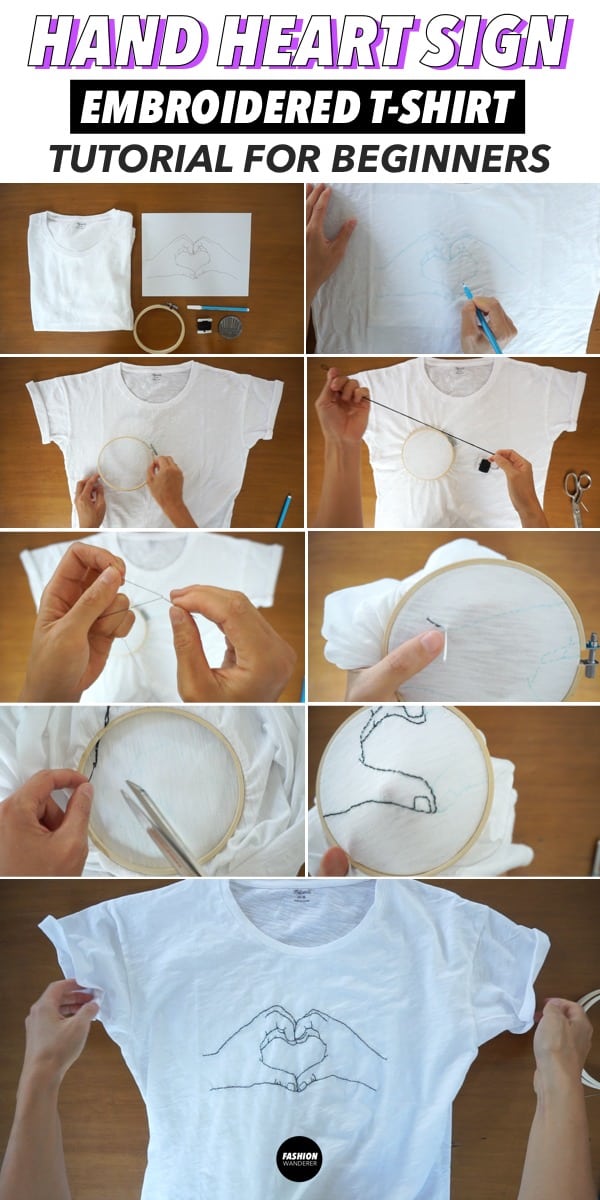 HAND HEART SIGN
EMBROIDERED T-SHIRT
TUTORIAL FOR BEGINNERS

FASHION WANDERER