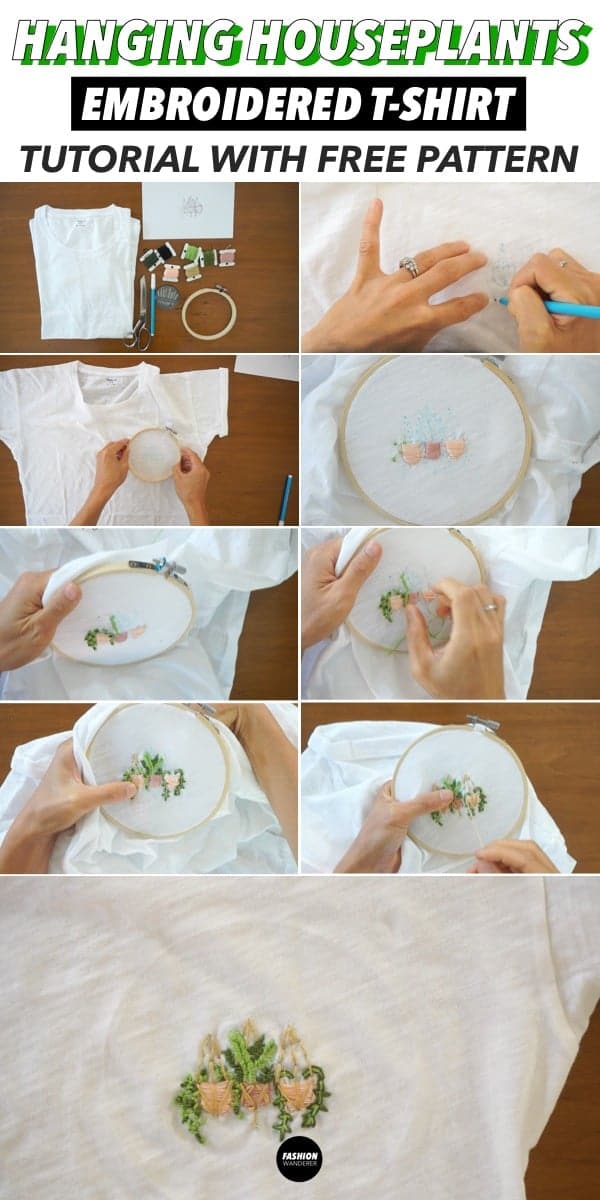 HANGING HOUSEPLANTS
EMBROIDERED T-SHIRT
TUTORIAL WITH FREE PATTERN

FASHION WANDERER