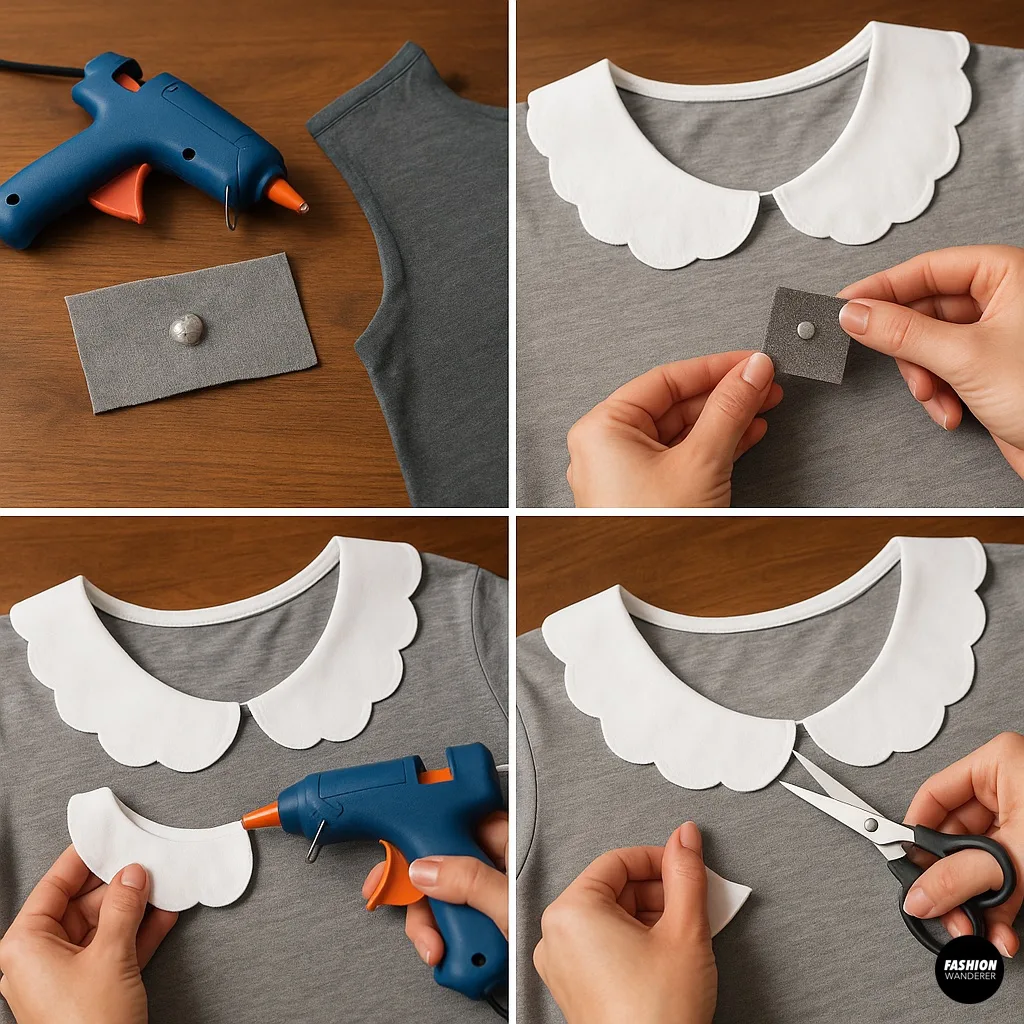 FASHION WANDERER