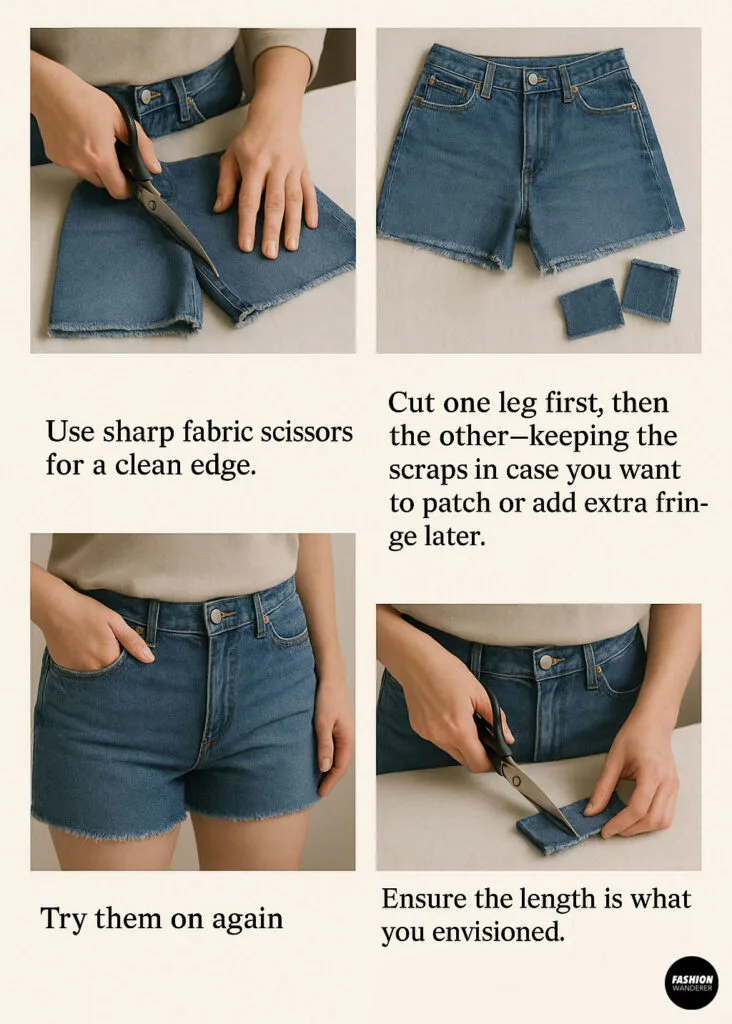 Use sharp fabric scissors for a clean edge.

Cut one leg first, then the other—keeping the scraps in case you want to patch or add extra fringe later.

Try them on again

Ensure the length is what you envisioned.

FASHION WANDERER