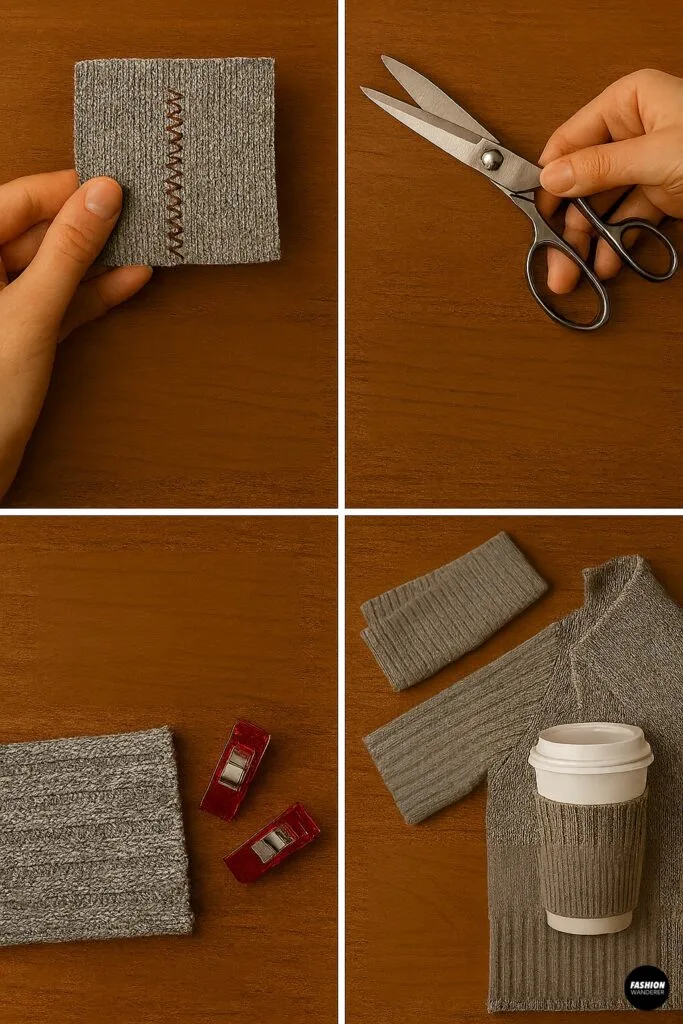 FASHION WANDERER