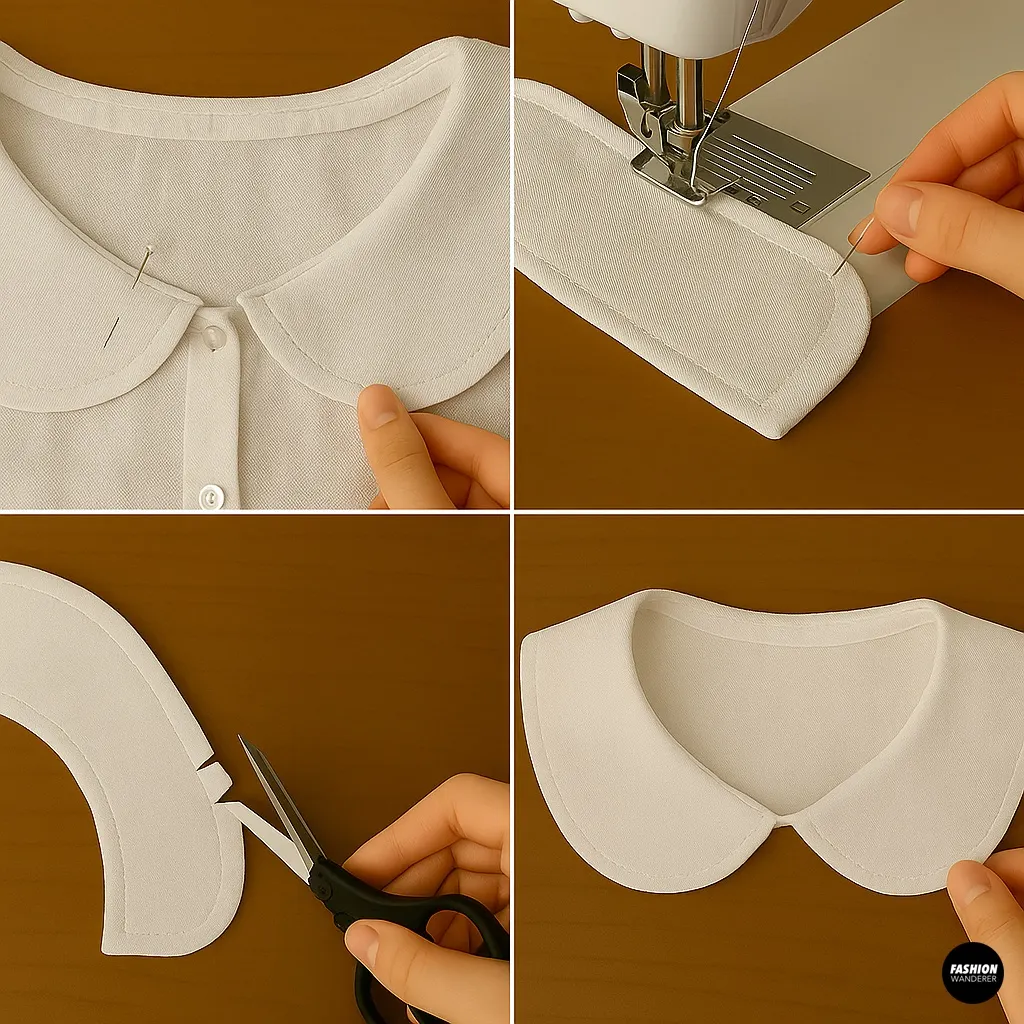 FASHION WANDERER