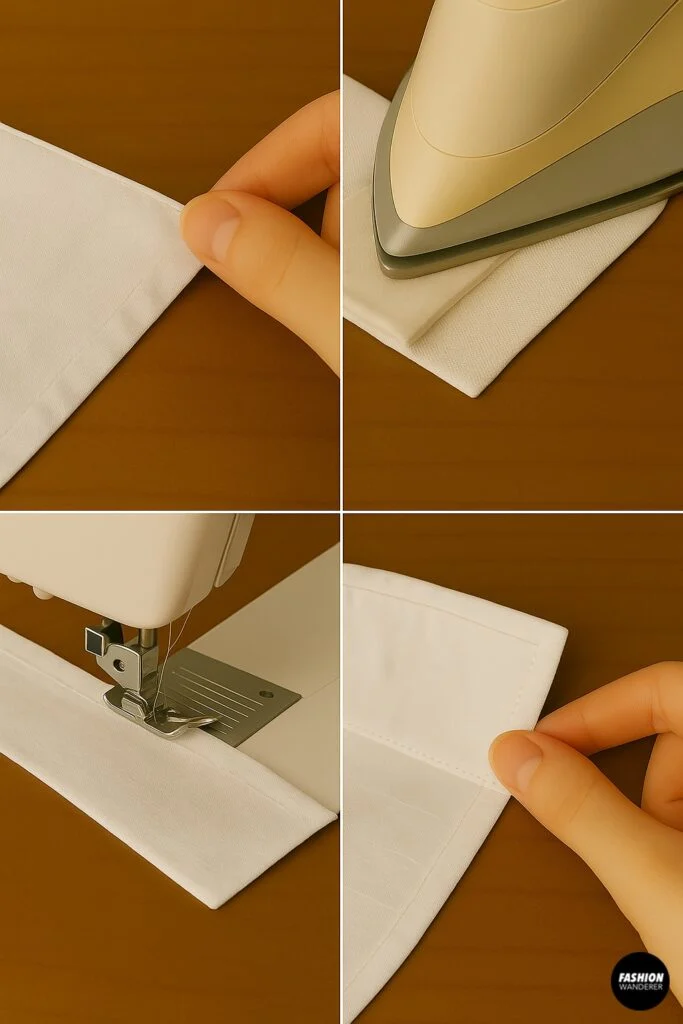 FASHION WANDERER