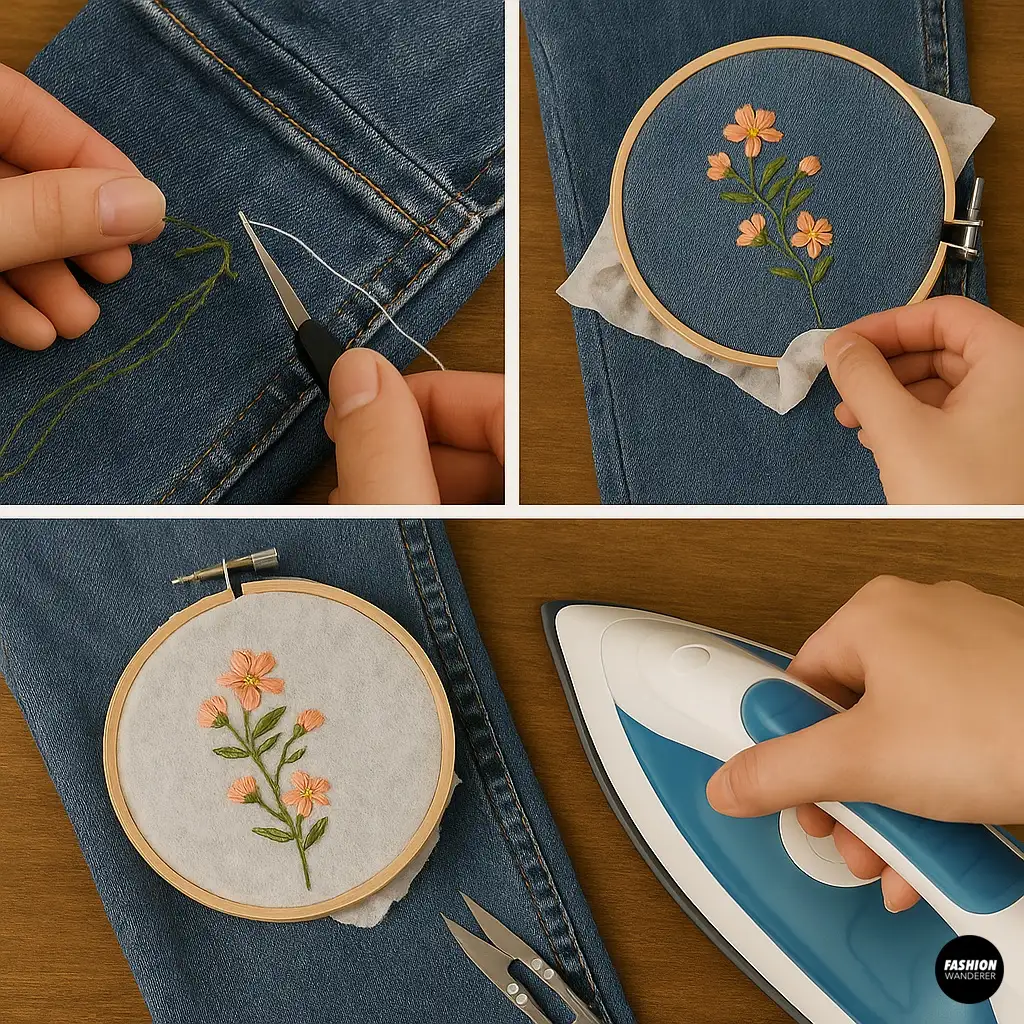 FASHION
WANDERER