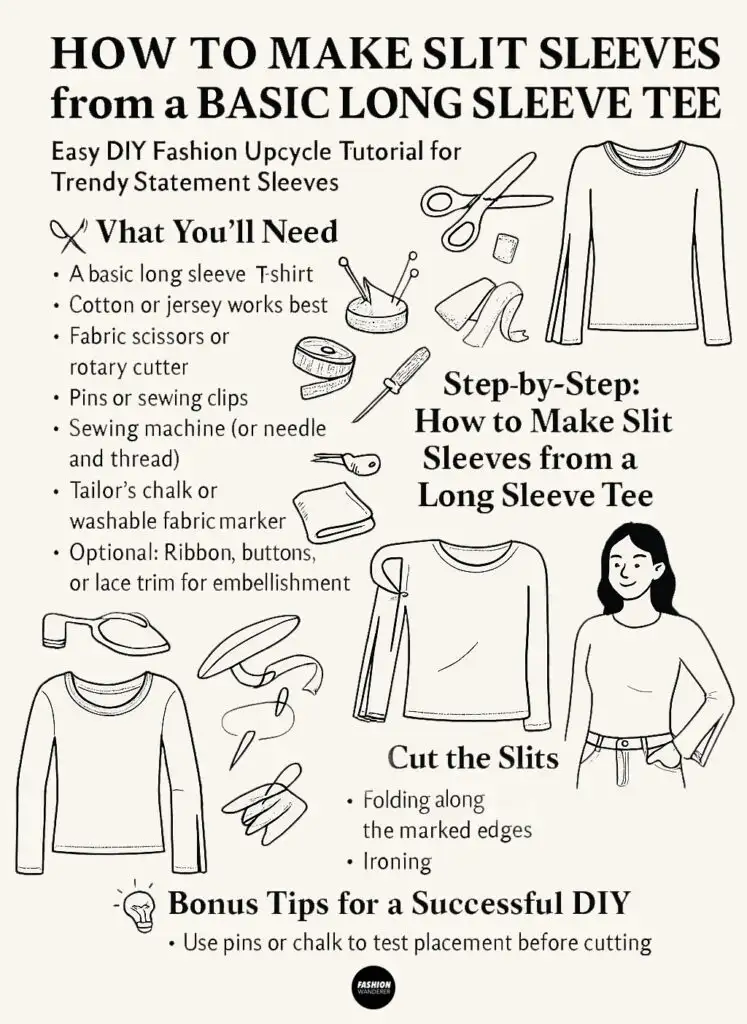 HOW TO MAKE SLIT SLEEVES from a BASIC LONG SLEEVE TEE

Easy DIY Fashion Upcycle Tutorial for Trendy Statement Sleeves

Vhat You'll Need

• A basic long sleeve T-shirt
• Cotton or jersey works best
• Fabric scissors or rotary cutter
• Pins or sewing clips
• Sewing machine (or needle and thread)
• Tailor's chalk or washable fabric marker
• Optional: Ribbon, buttons, or lace trim for embellishment

Step-by-Step: How to Make Slit Sleeves from a Long Sleeve Tee

Cut the Slits

• Folding along the marked edges
• Ironing

Bonus Tips for a Successful DIY

• Use pins or chalk to test placement before cutting

FASHION WANDERER