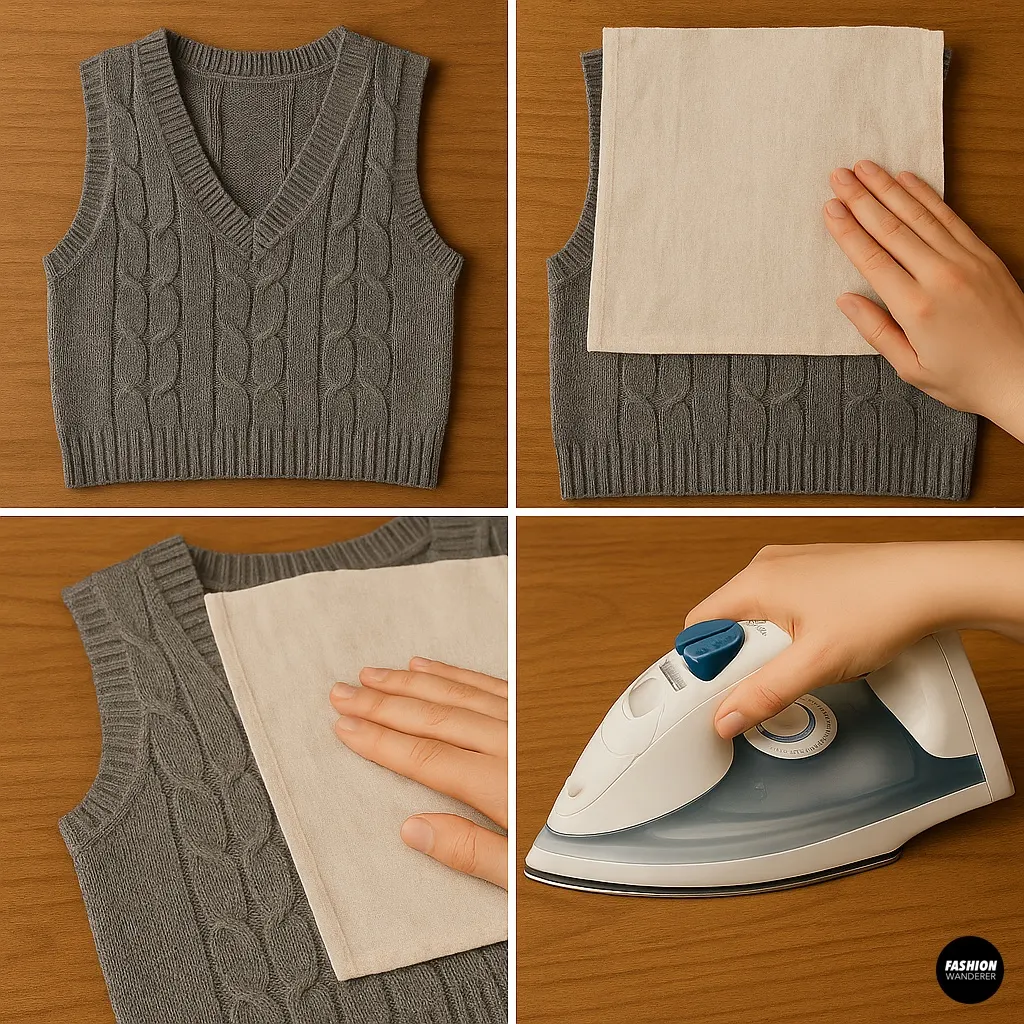 FASHION WANDERER