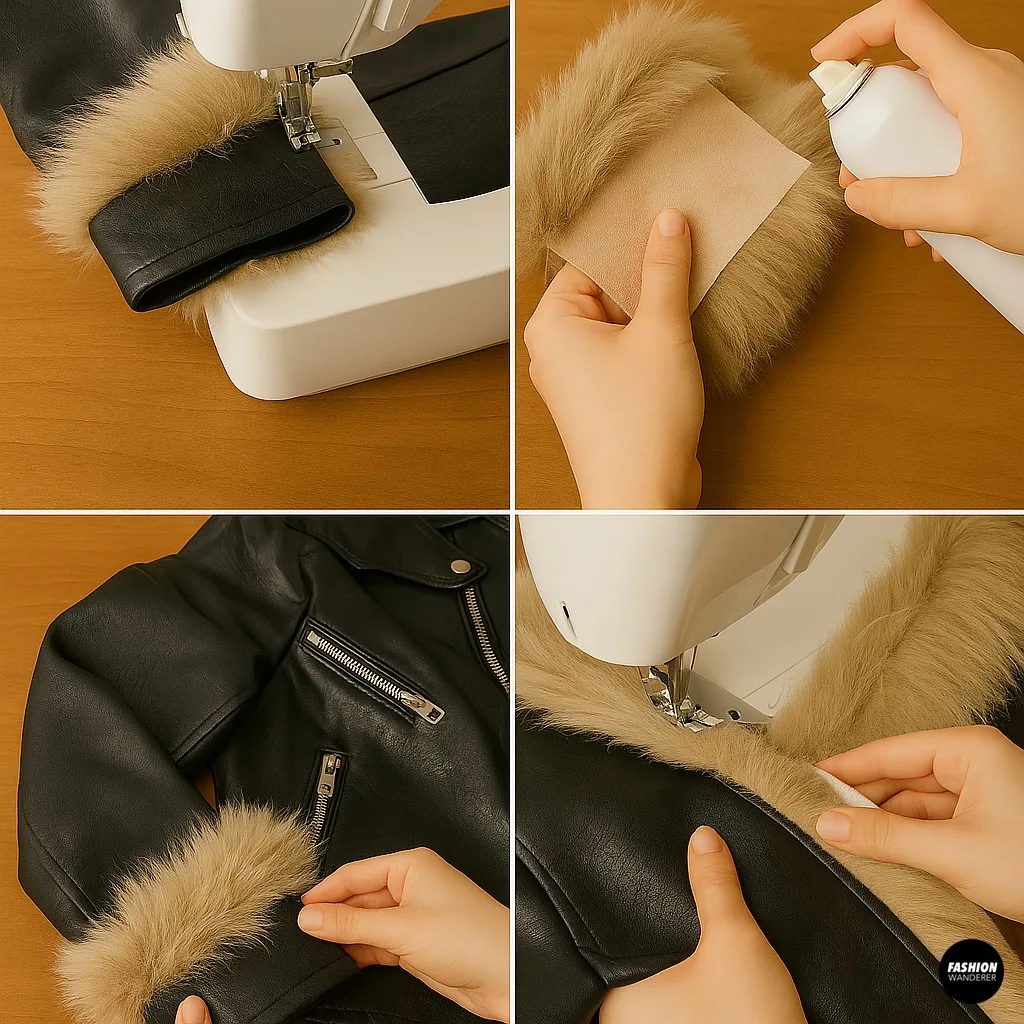 FASHION WANDERER