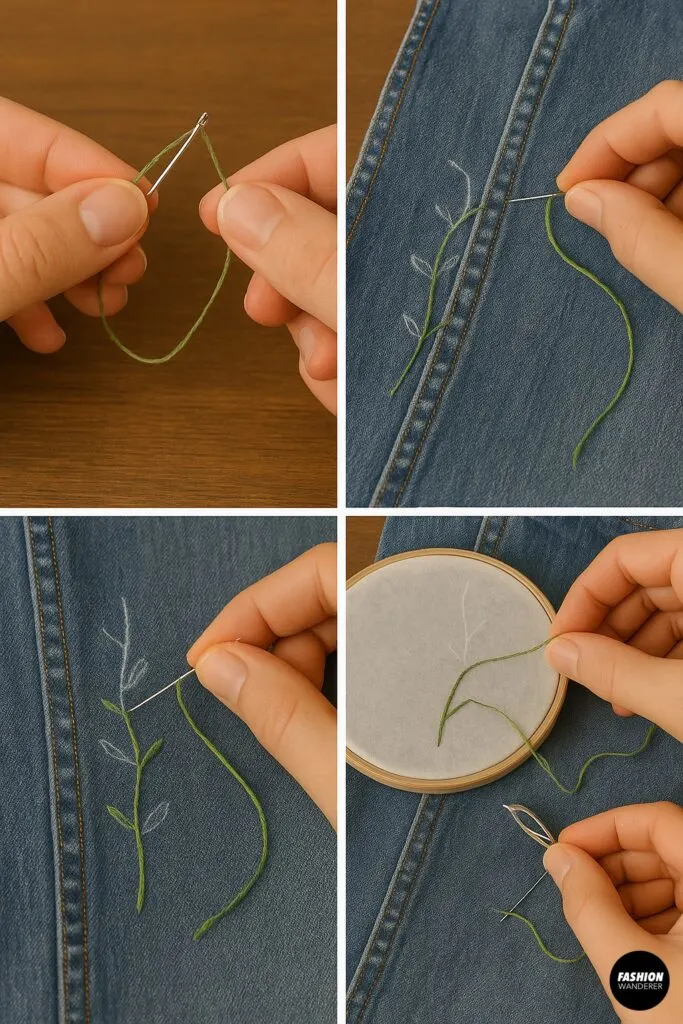 FASHION WANDERER