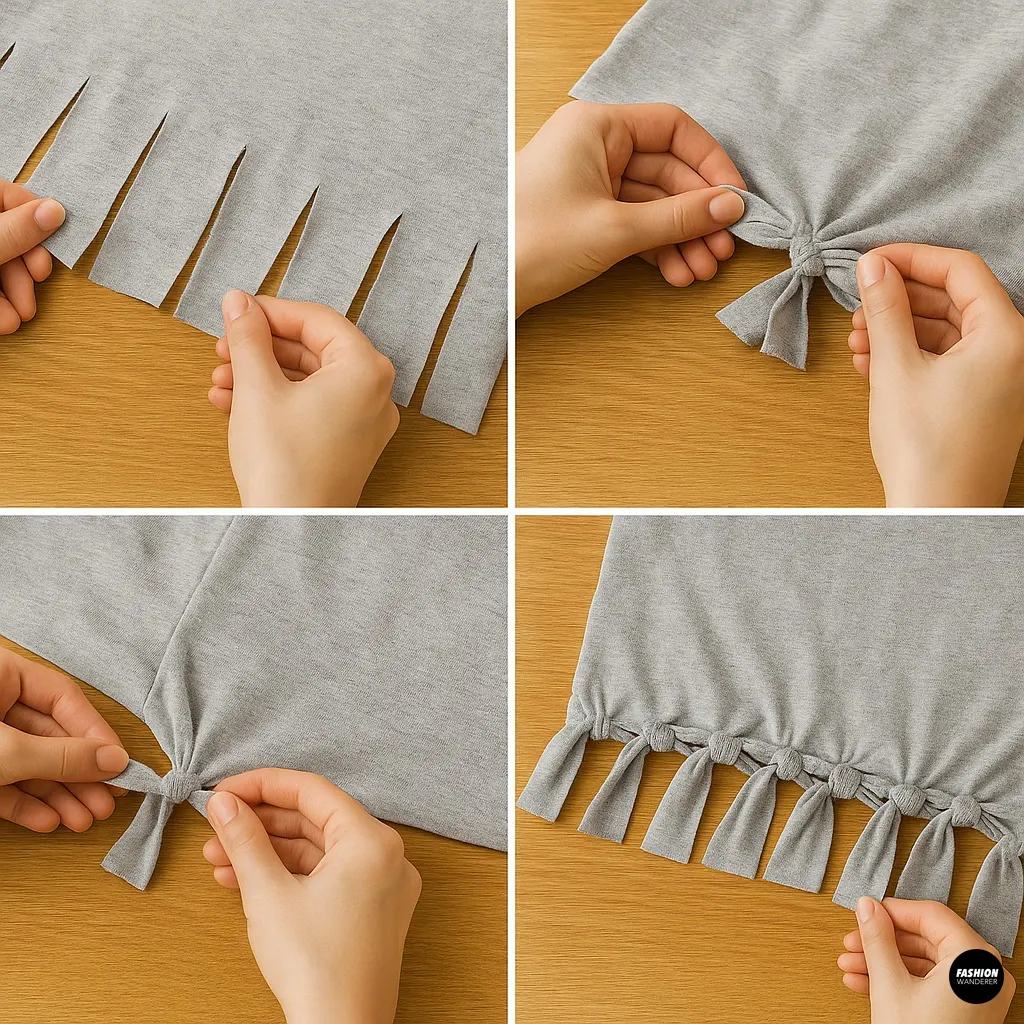 FASHION WANDERER