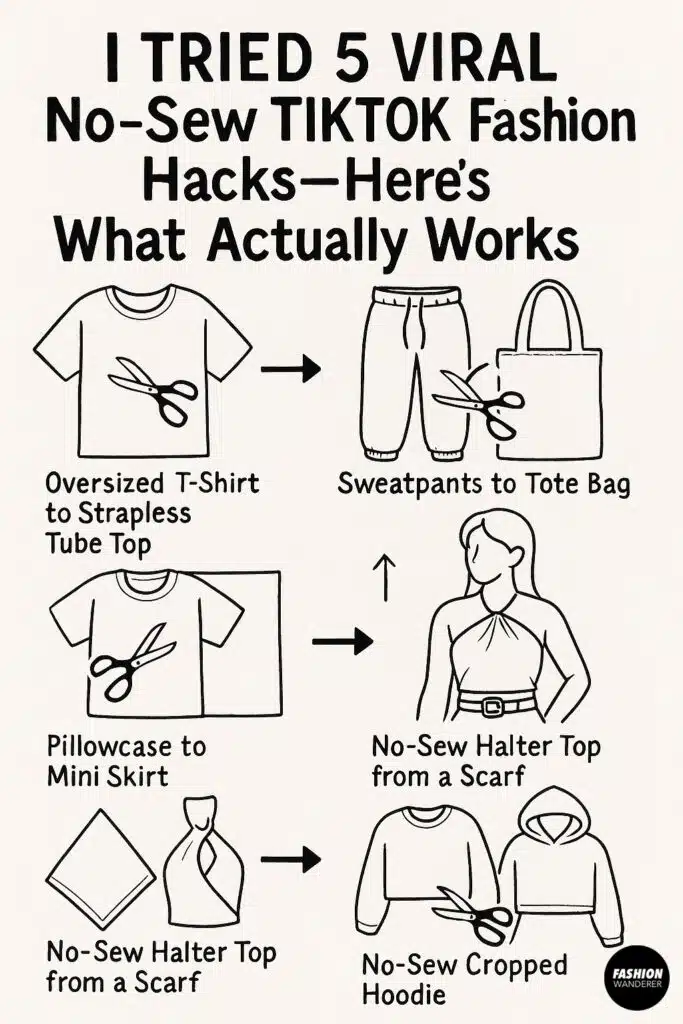 I TRIED 5 VIRAL No-Sew TIKTOK Fashion Hacks—Here's What Actually Works

Oversized T-Shirt to Strapless Tube Top

Sweatpants to Tote Bag

Pillowcase to Mini Skirt

No-Sew Halter Top from a Scarf

No-Sew Halter Top from a Scarf

No-Sew Cropped Hoodie

FASHION WANDERER