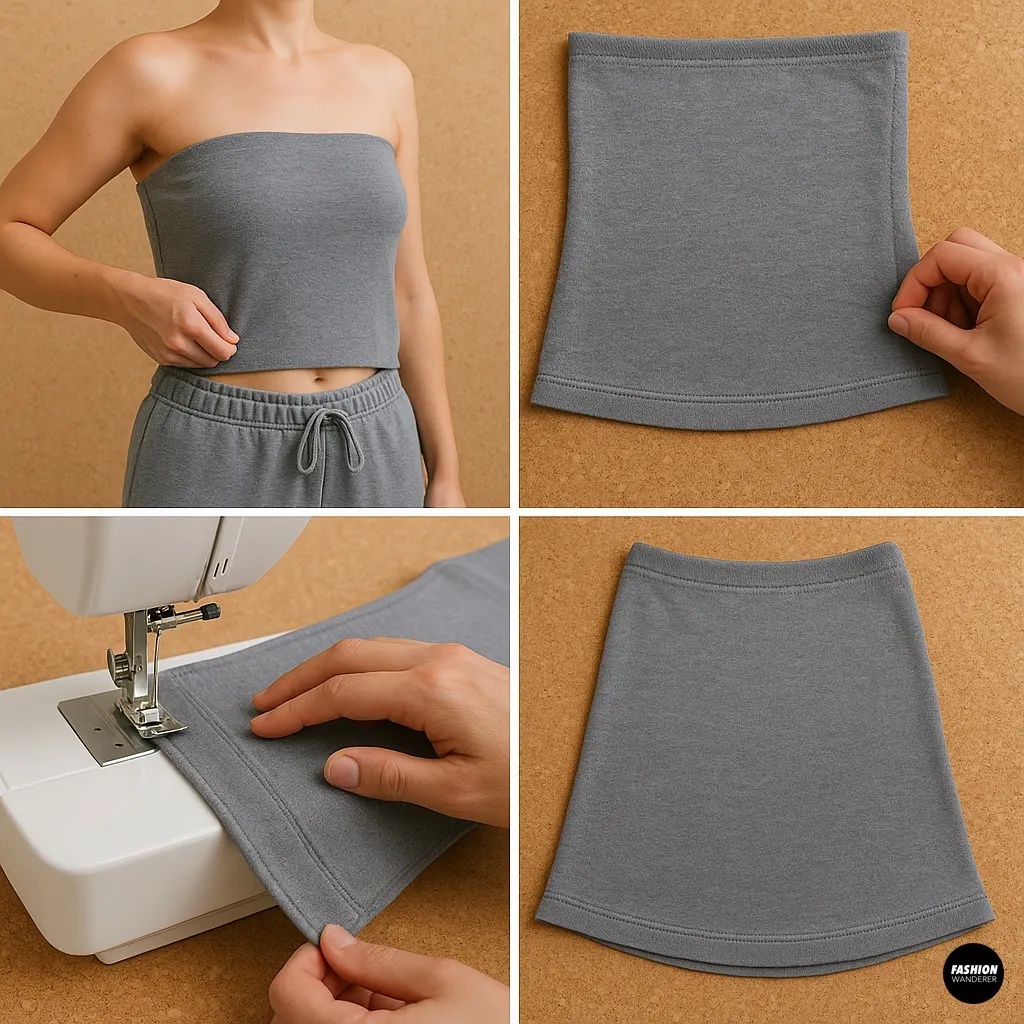 FASHION WANDERER