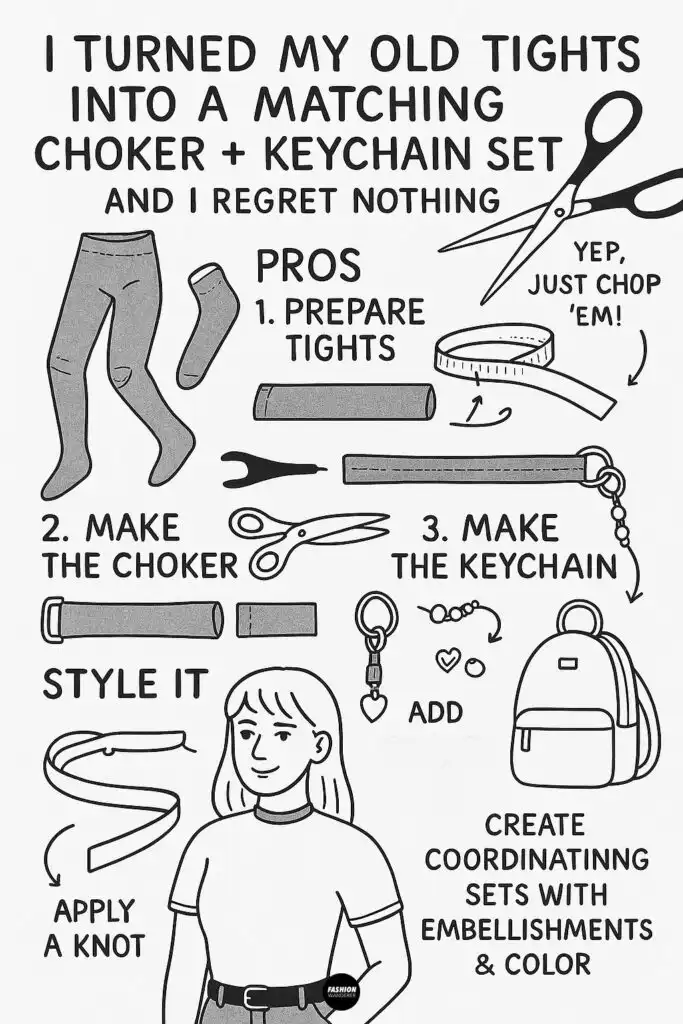 I TURNED MY OLD TIGHTS INTO A MATCHING CHOKER + KEYCHAIN SET

AND I REGRET NOTHING

PROS

1. PREPARE TIGHTS

YEP, JUST CHOP 'EM!

2. MAKE THE CHOKER

3. MAKE THE KEYCHAIN

STYLE IT

ADD

APPLY A KNOT

CREATE COORDINATINNG SETS WITH EMBELLISHMENTS & COLOR

FASHION WANDERER