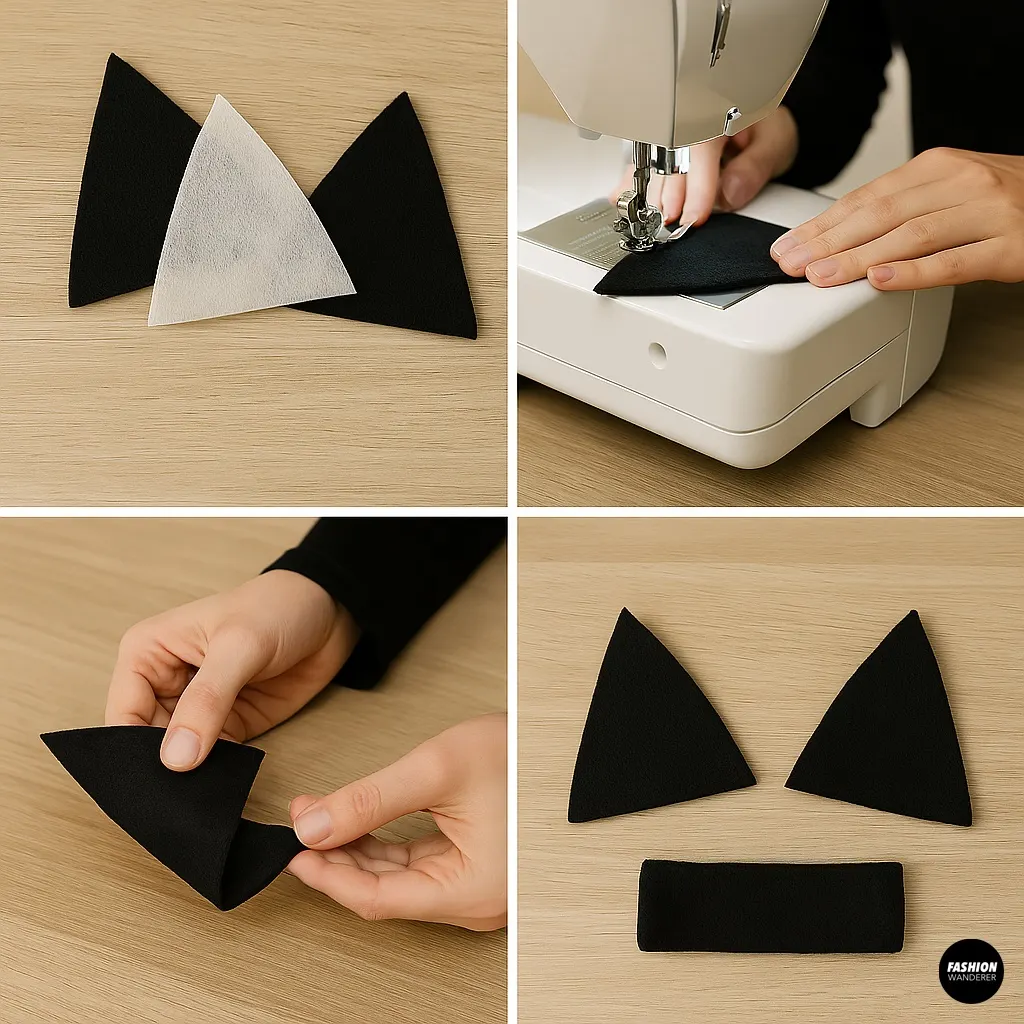 FASHION WANDERER