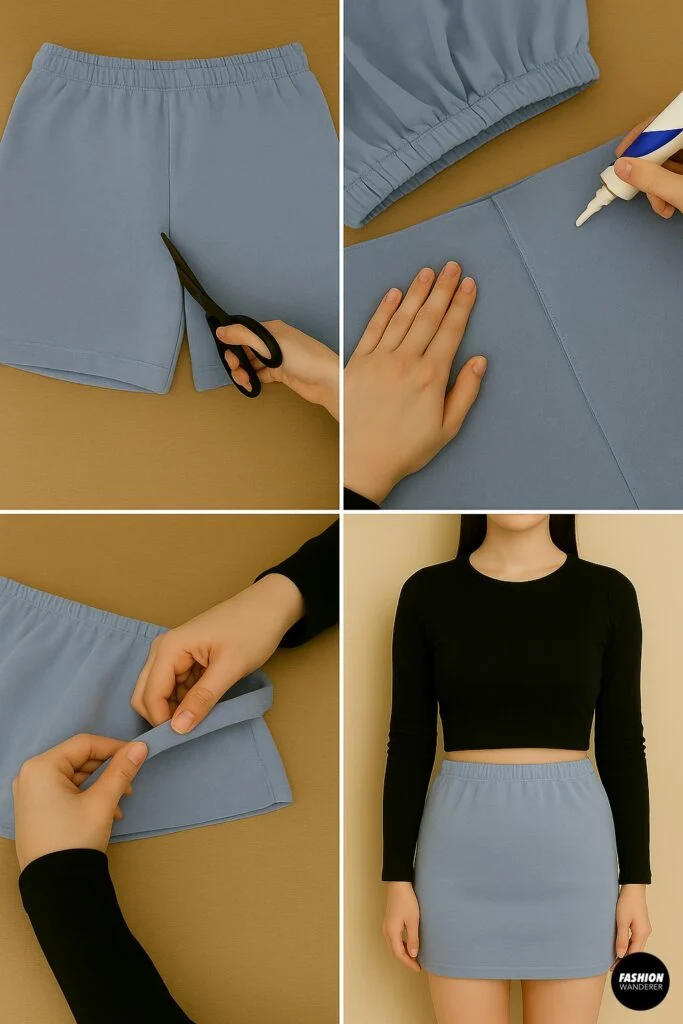 FASHION WANDERER