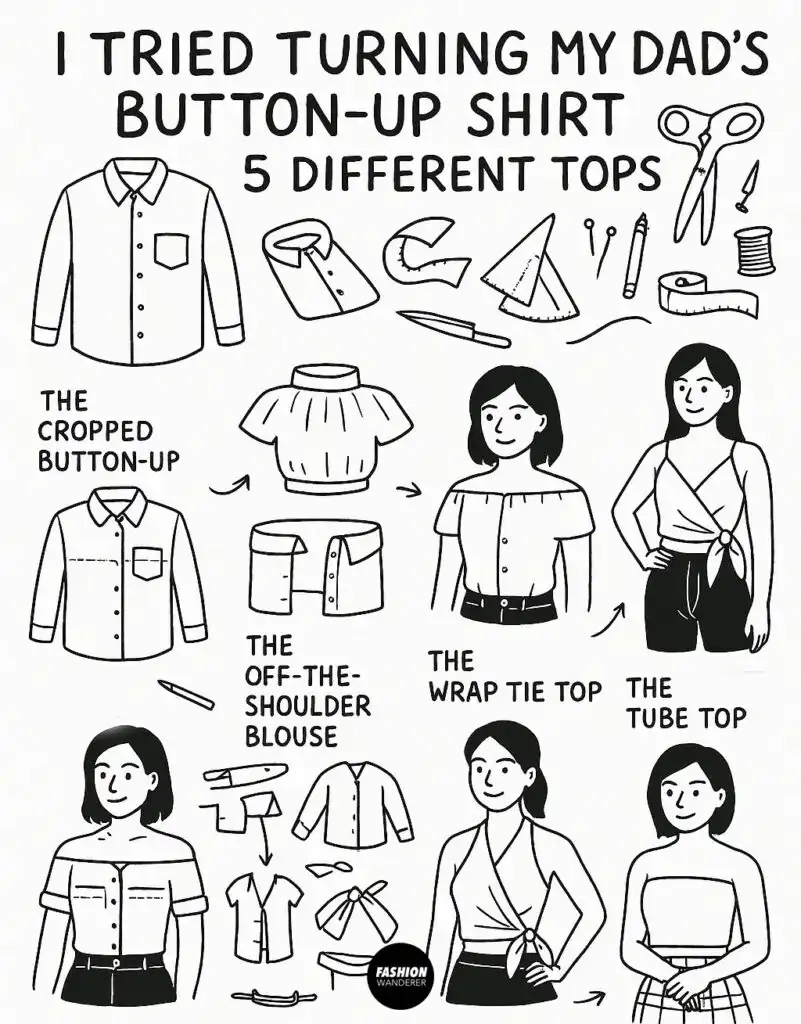 I TRIED TURNING MY DAD'S BUTTON-UP SHIRT 5 DIFFERENT TOPS

THE CROPPED BUTTON-UP

THE OFF-THE-SHOULDER BLOUSE

THE WRAP TIE TOP

THE TUBE TOP

FASHION WANDERER