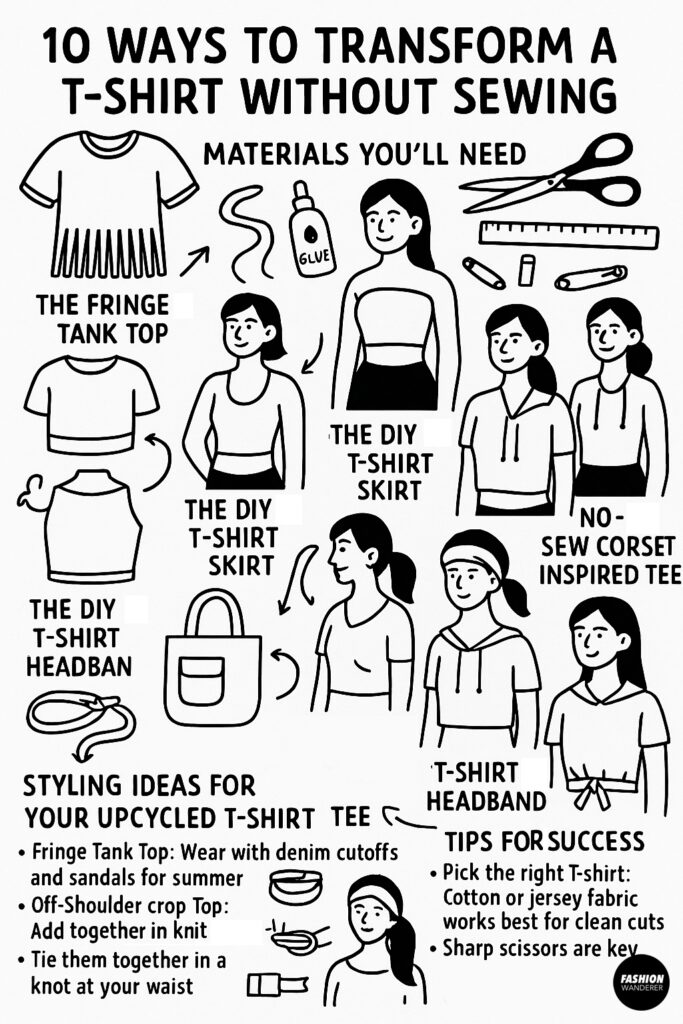 10 WAYS TO TRANSFORM A T-SHIRT WITHOUT SEWING

MATERIALS YOU'LL NEED

GLUE

THE FRINGE TANK TOP

THE DIY T-SHIRT SKIRT

THE DIY T-SHIRT SKIRT

NO-SEW CORSET INSPIRED TEE

THE DIY T-SHIRT HEADBAN

T-SHIRT HEADBAND

STYLING IDEAS FOR YOUR UPCYCLED T-SHIRT TEE

• Fringe Tank Top: Wear with denim cutoffs and sandals for summer
• Off-Shoulder crop Top: Add together in knit
• Tie them together in a knot at your waist

TIPS FOR SUCCESS

• Pick the right T-shirt: Cotton or jersey fabric works best for clean cuts
• Sharp scissors are key

FASHION WANDERER