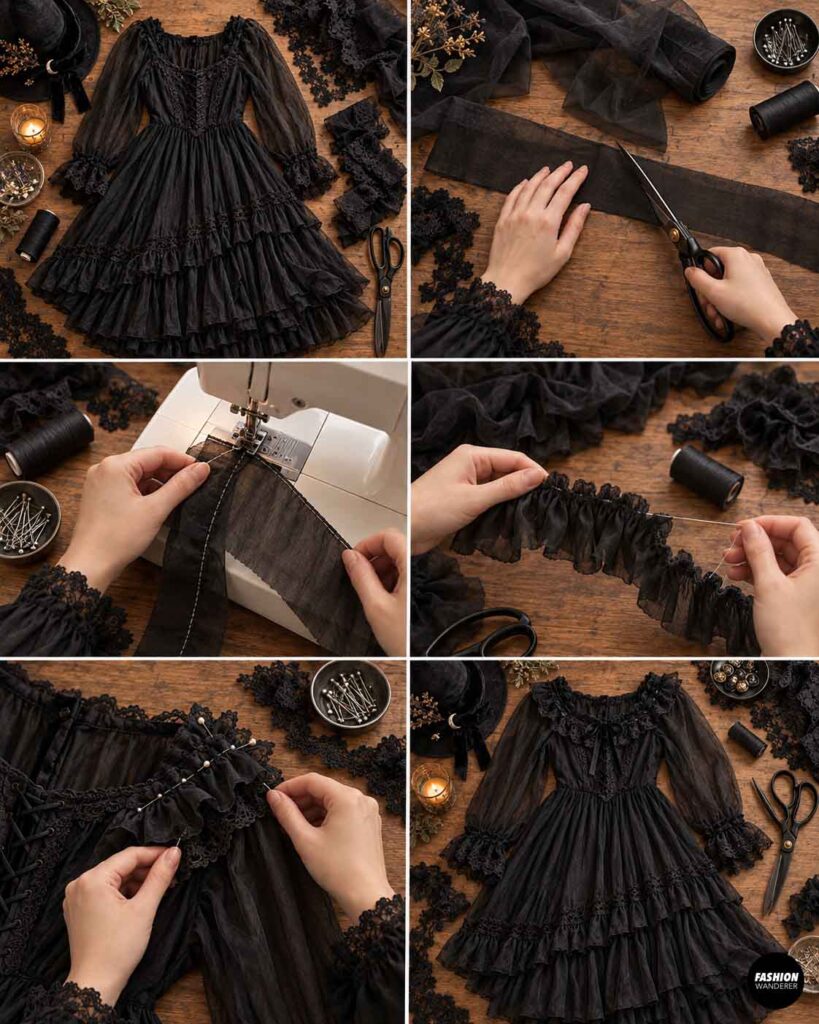 FASHION WANDERER