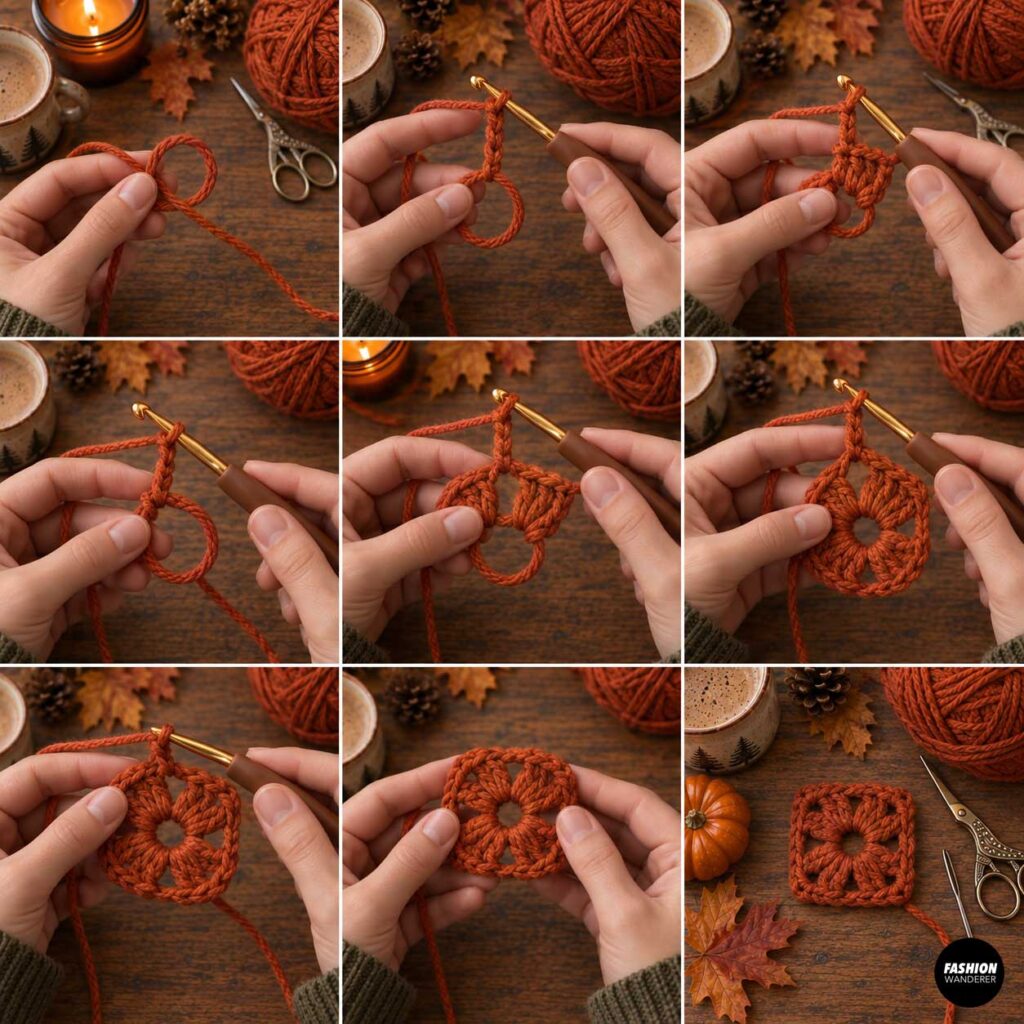 FASHION WANDERER