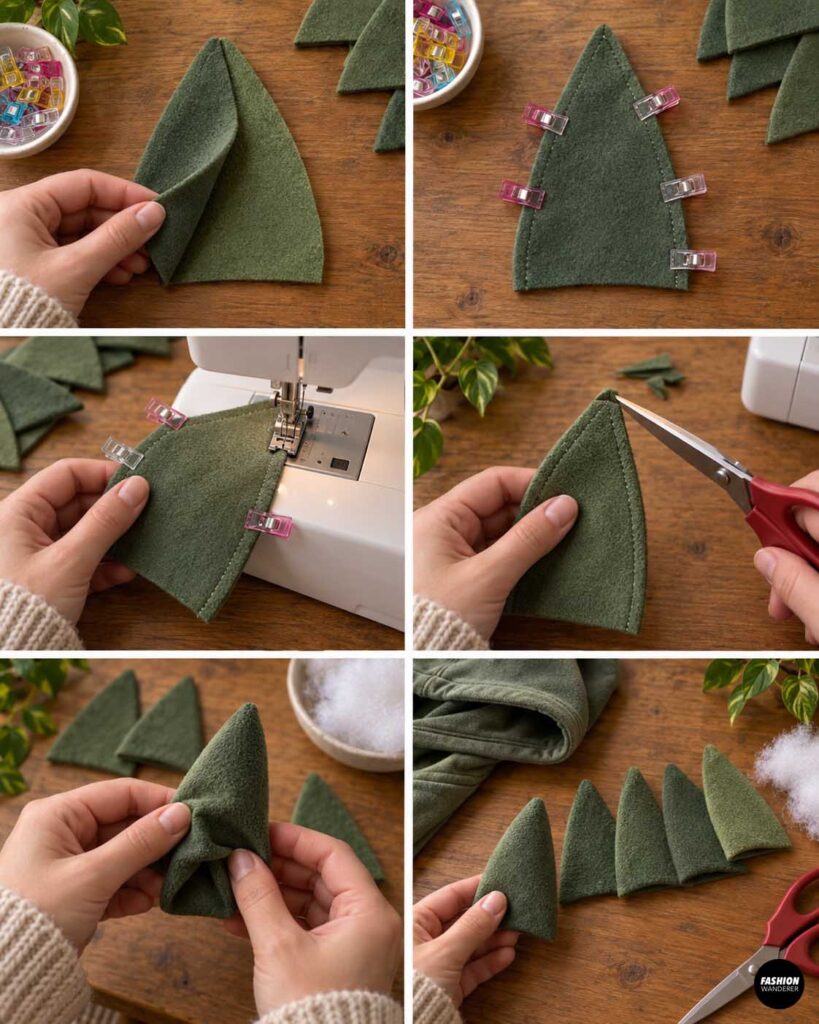 FASHION WANDERER